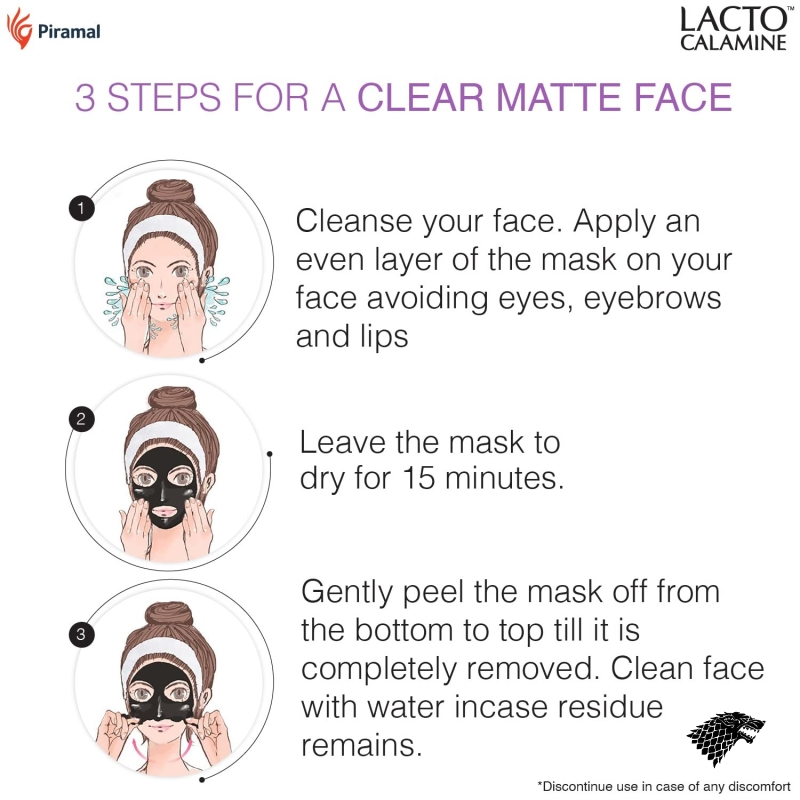 Piramal

LACTO™ CALAMINE

3 STEPS FOR A CLEAR MATTE FACE

1

Cleanse your face. Apply an even layer of the mask on your face avoiding eyes, eyebrows and lips

2

Leave the mask to dry for 15 minutes.

3

Gently peel the mask off from the bottom to top till it is completely removed. Clean face with water incase residue remains.

*Discontinue use in case of any discomfort